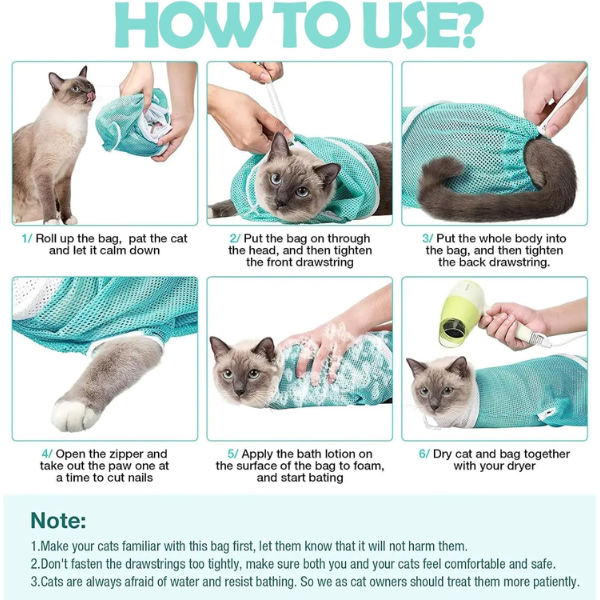 HOW TO USE?

1/ Roll up the bag, pat the cat and let it calm down

2/ Put the bag on through the head, and then tighten the front drawstring

3/ Put the whole body into the bag, and then tighten the back drawstring.

4/ Open the zipper and take out the paw one at a time to cut nails

5/ Apply the bath lotion on the surface of the bag to foam, and start bating

6/ Dry cat and bag together with your dryer

Note:

1.Make your cats familiar with this bag first, let them know that it will not harm them.
2.Don't fasten the drawstrings too tightly, make sure both you and your cats feel comfortable and safe.
3.Cats are always afraid of water and resist bathing. So we as cat owners should treat them more patiently.